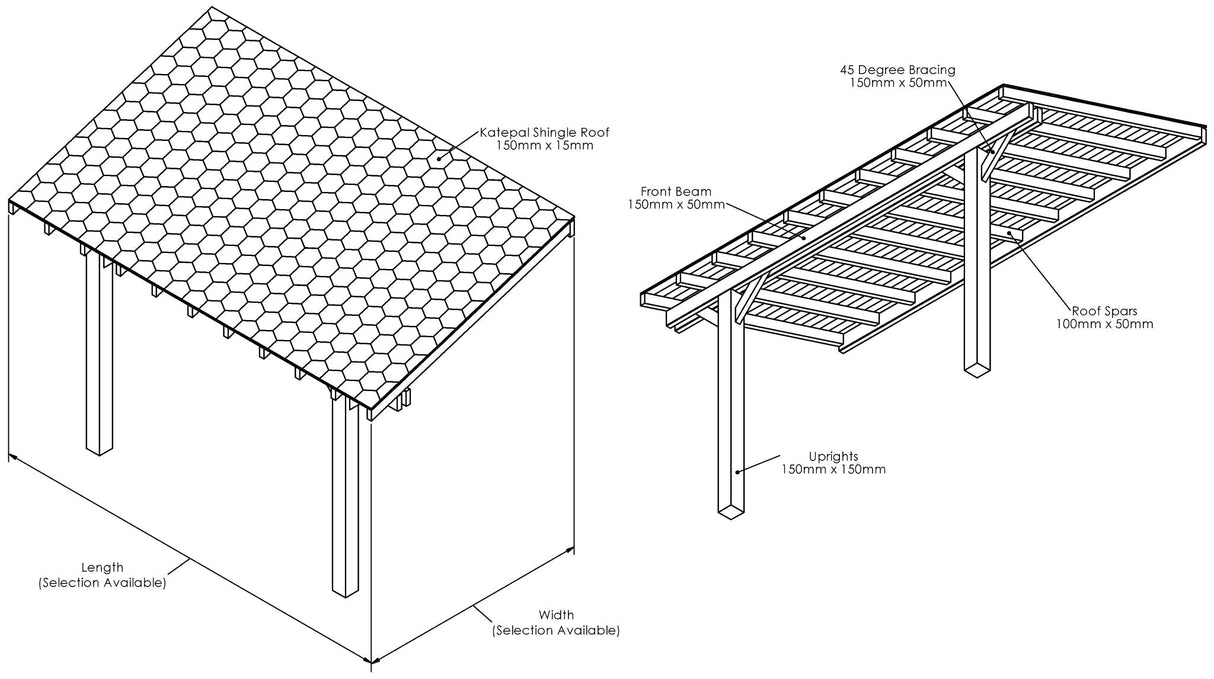 Katepal Shingle Roof
150mm x 15mm

Length
(Selection Available)

Width
(Selection Available)

45 Degree Bracing
150mm x 50mm

Front Beam
150mm x 50mm

Roof Spars
100mm x 50mm

Uprights
150mm x 150mm