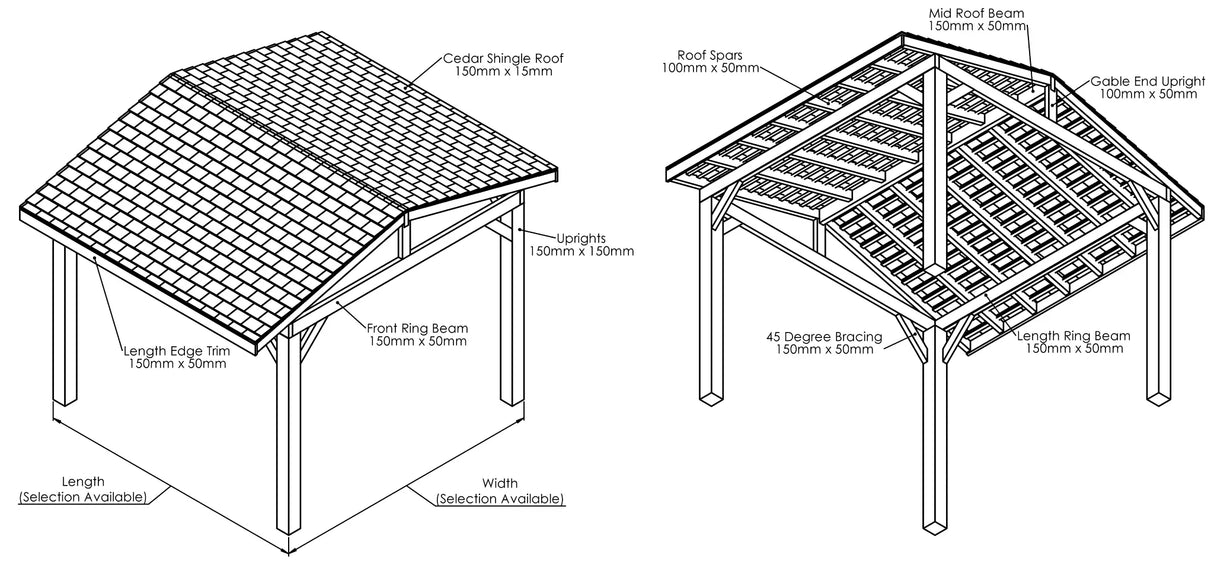 Cedar Shingle Roof
150mm x 15mm

Uprights
150mm x 150mm

Front Ring Beam
150mm x 50mm

Length Edge Trim
150mm x 50mm

Length
(Selection Available)

Width
(Selection Available)

Mid Roof Beam
150mm x 50mm

Roof Spars
100mm x 50mm

Gable End Upright
100mm x 50mm

45 Degree Bracing
150mm x 50mm

Length Ring Beam
150mm x 50mm