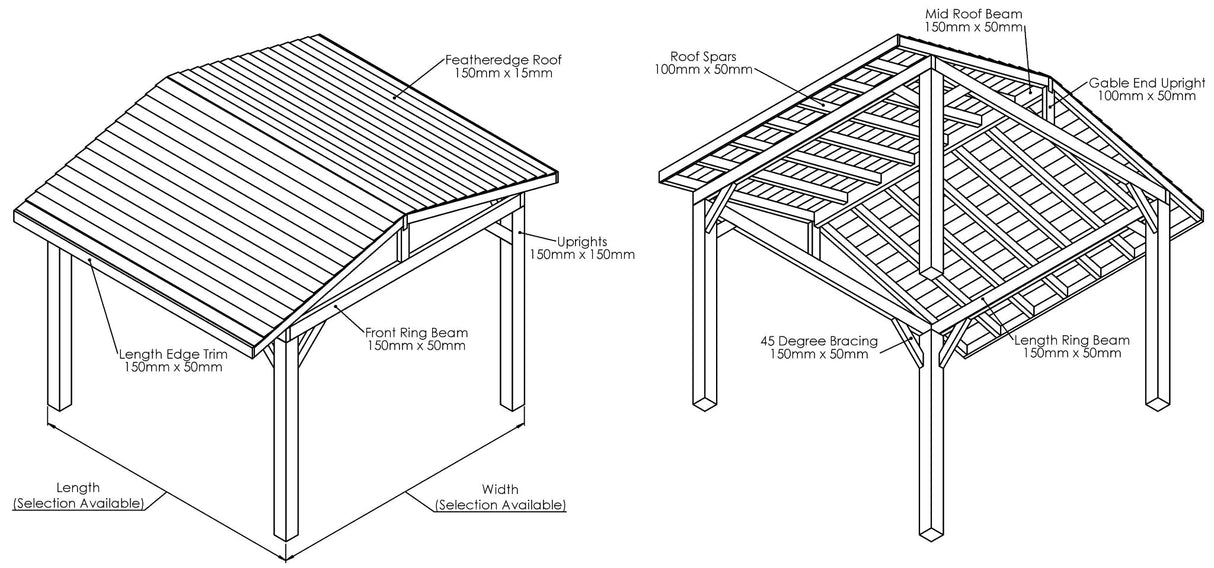 Featheredge Roof
150mm x 15mm

Uprights
150mm x 150mm

Front Ring Beam
150mm x 50mm

Length Edge Trim
150mm x 50mm

Length
(Selection Available)

Width
(Selection Available)

Mid Roof Beam
150mm x 50mm

Roof Spars
100mm x 50mm

Gable End Upright
100mm x 50mm

45 Degree Bracing
150mm x 50mm

Length Ring Beam
150mm x 50mm