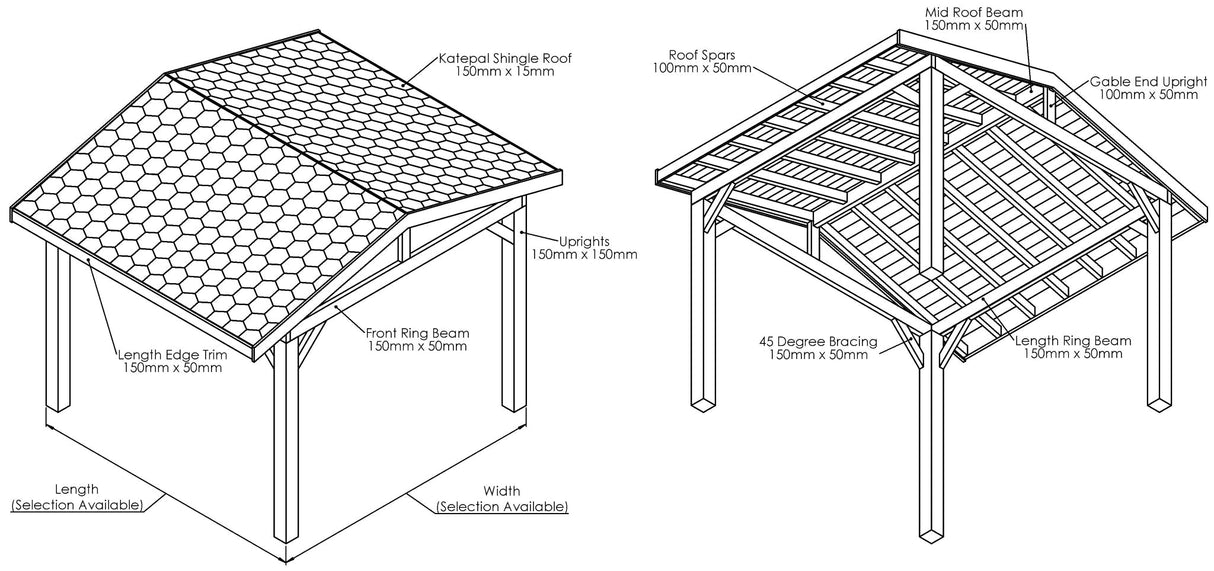 Katepal Shingle Roof
150mm x 15mm

Uprights
150mm x 150mm

Front Ring Beam
150mm x 50mm

Length Edge Trim
150mm x 50mm

Length
(Selection Available)

Width
(Selection Available)

Mid Roof Beam
150mm x 50mm

Roof Spars
100mm x 50mm

Gable End Upright
100mm x 50mm

45 Degree Bracing
150mm x 50mm

Length Ring Beam
150mm x 50mm