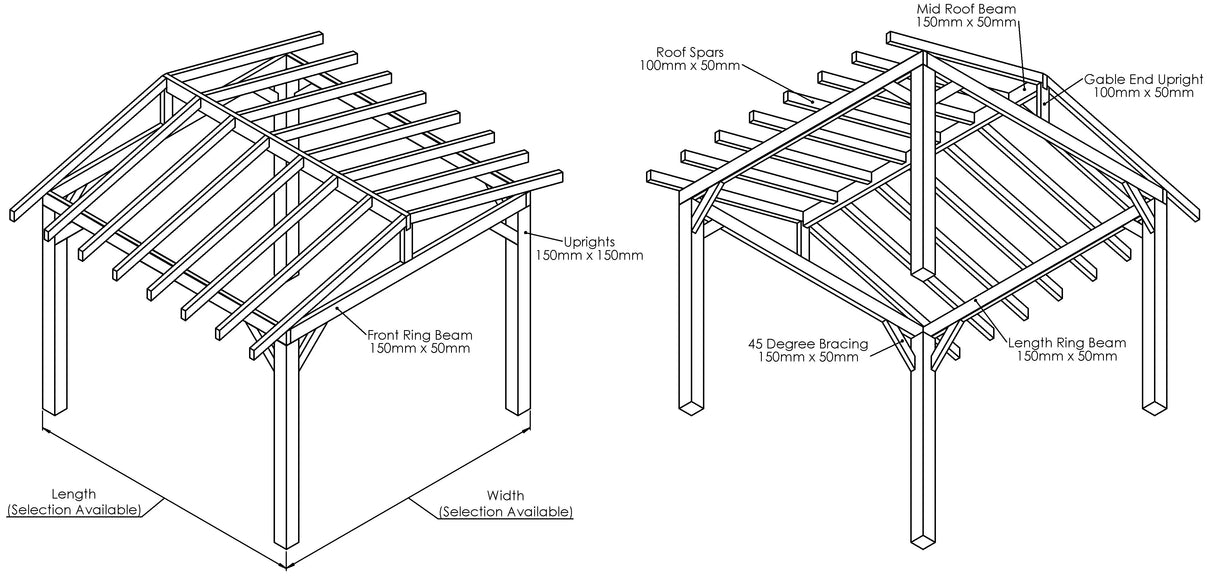 Uprights
150mm x 150mm

Front Ring Beam
150mm x 50mm

Length
(Selection Available)

Width
(Selection Available)

Mid Roof Beam
150mm x 50mm

Roof Spars
100mm x 50mm

Gable End Upright
100mm x 50mm

45 Degree Bracing
150mm x 50mm

Length Ring Beam
150mm x 50mm