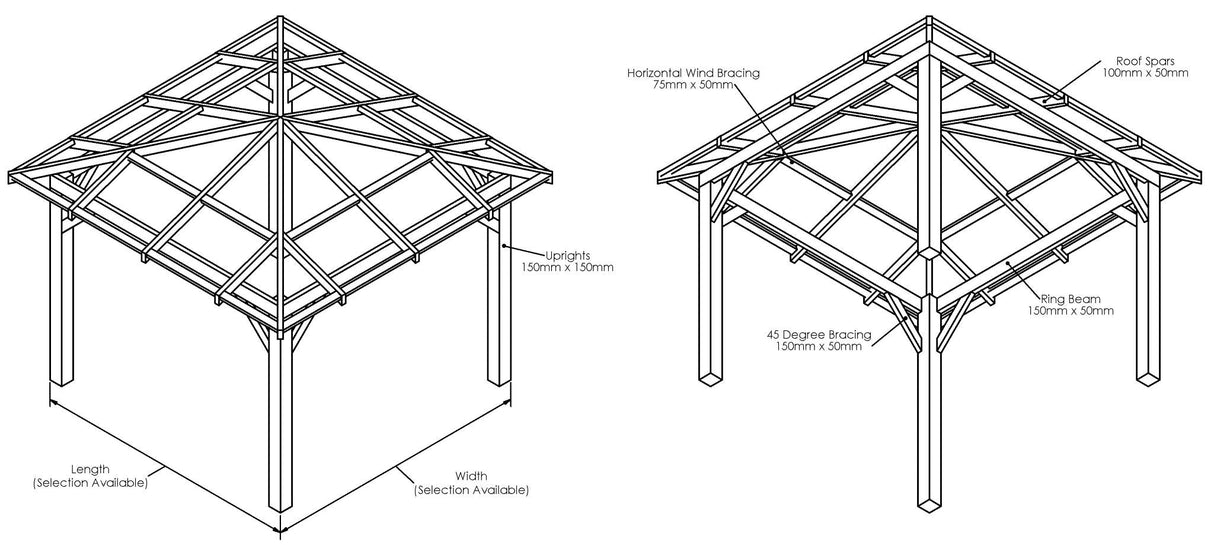 Uprights
150mm x 150mm

Length
(Selection Available)

Width
(Selection Available)

Horizontal Wind Bracing
75mm x 50mm

Roof Spars
100mm x 50mm

Ring Beam
150mm x 50mm

45 Degree Bracing
150mm x 50mm