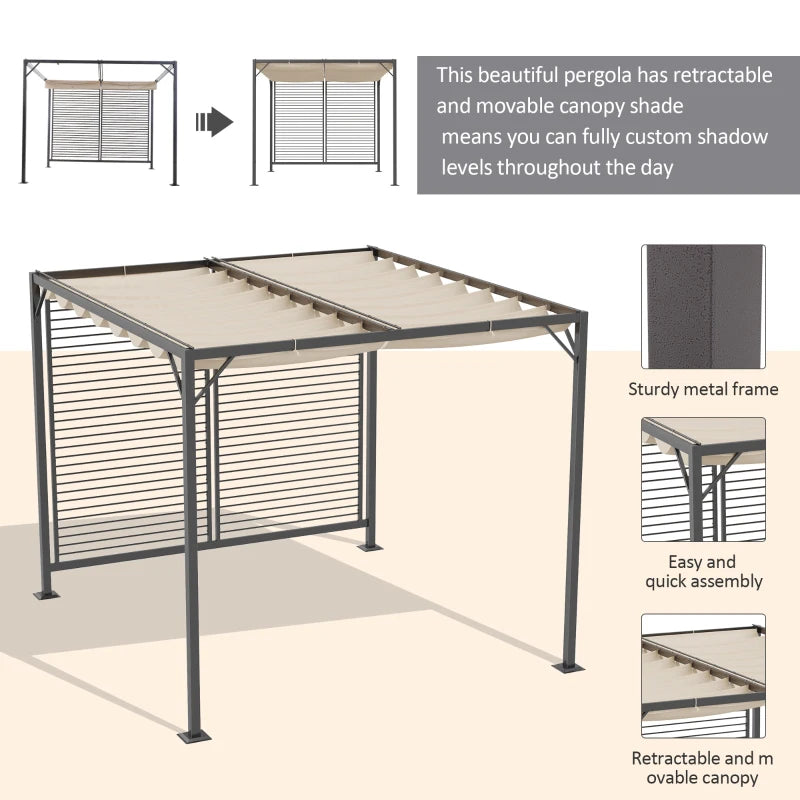 This beautiful pergola has retractable and movable canopy shade means you can fully custom shadow levels throughout the day

Sturdy metal frame

Easy and quick assembly

Retractable and m ovable canopy