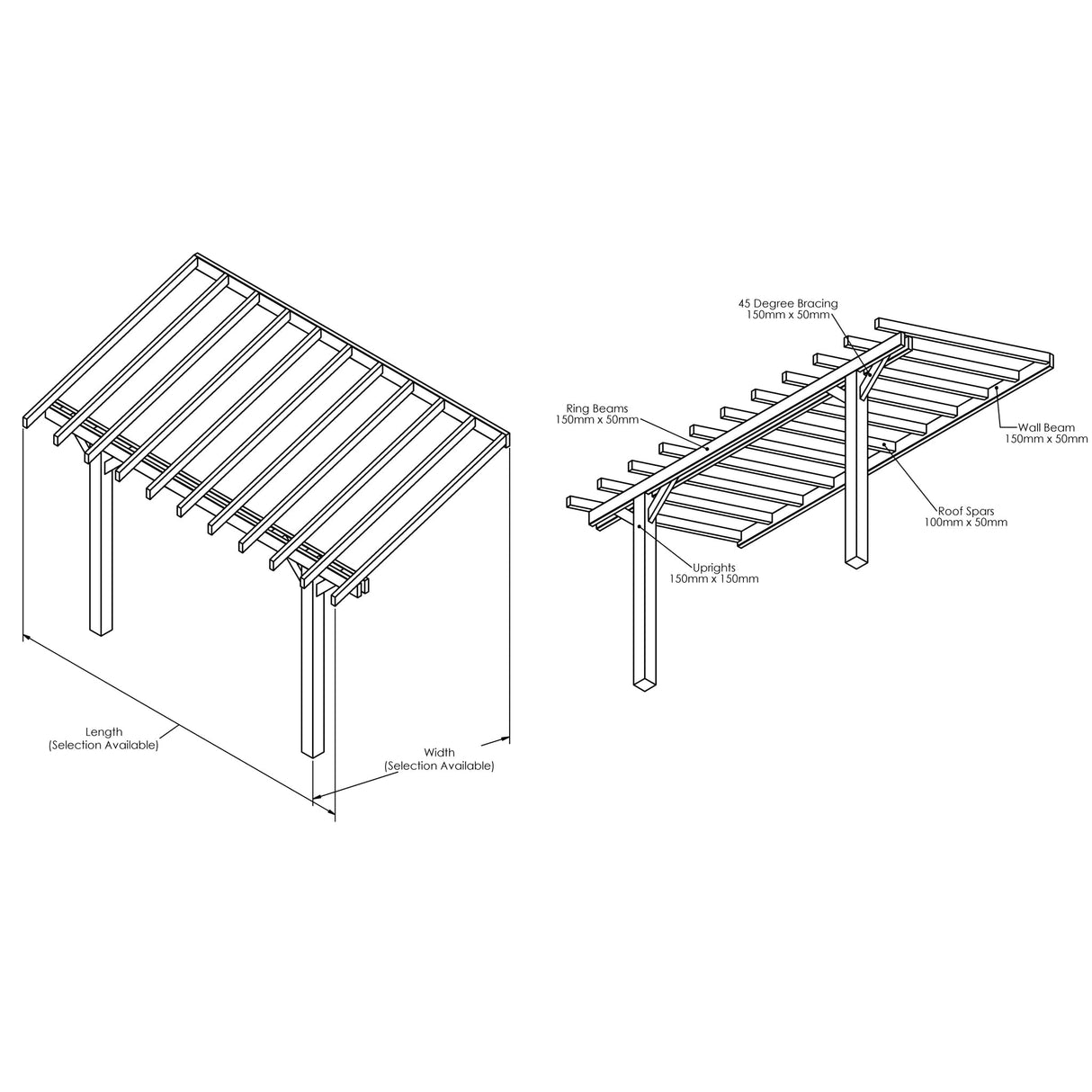 Length
(Selection Available)

Width
(Selection Available)

45 Degree Bracing
150mm x 50mm

Ring Beams
150mm x 50mm

Wall Beam
150mm x 50mm

Roof Spars
100mm x 50mm

Uprights
150mm x 150mm