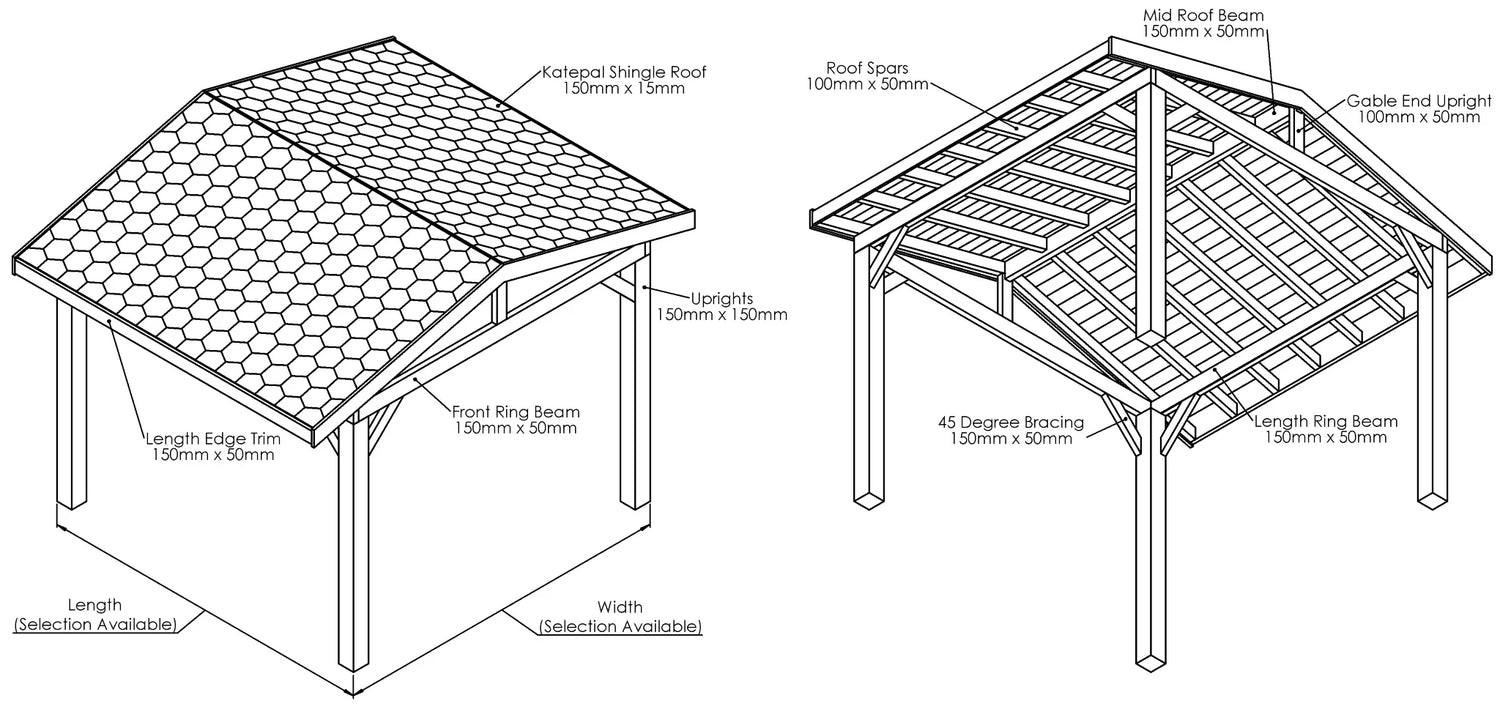 Katepal Shingle Roof
150mm x 15mm

Uprights
150mm x 150mm

Front Ring Beam
150mm x 50mm

Length Edge Trim
150mm x 50mm

Length
(Selection Available)

Width
(Selection Available)

Mid Roof Beam
150mm x 50mm

Roof Spars
100mm x 50mm

Gable End Upright
100mm x 50mm

45 Degree Bracing
150mm x 50mm

Length Ring Beam
150mm x 50mm