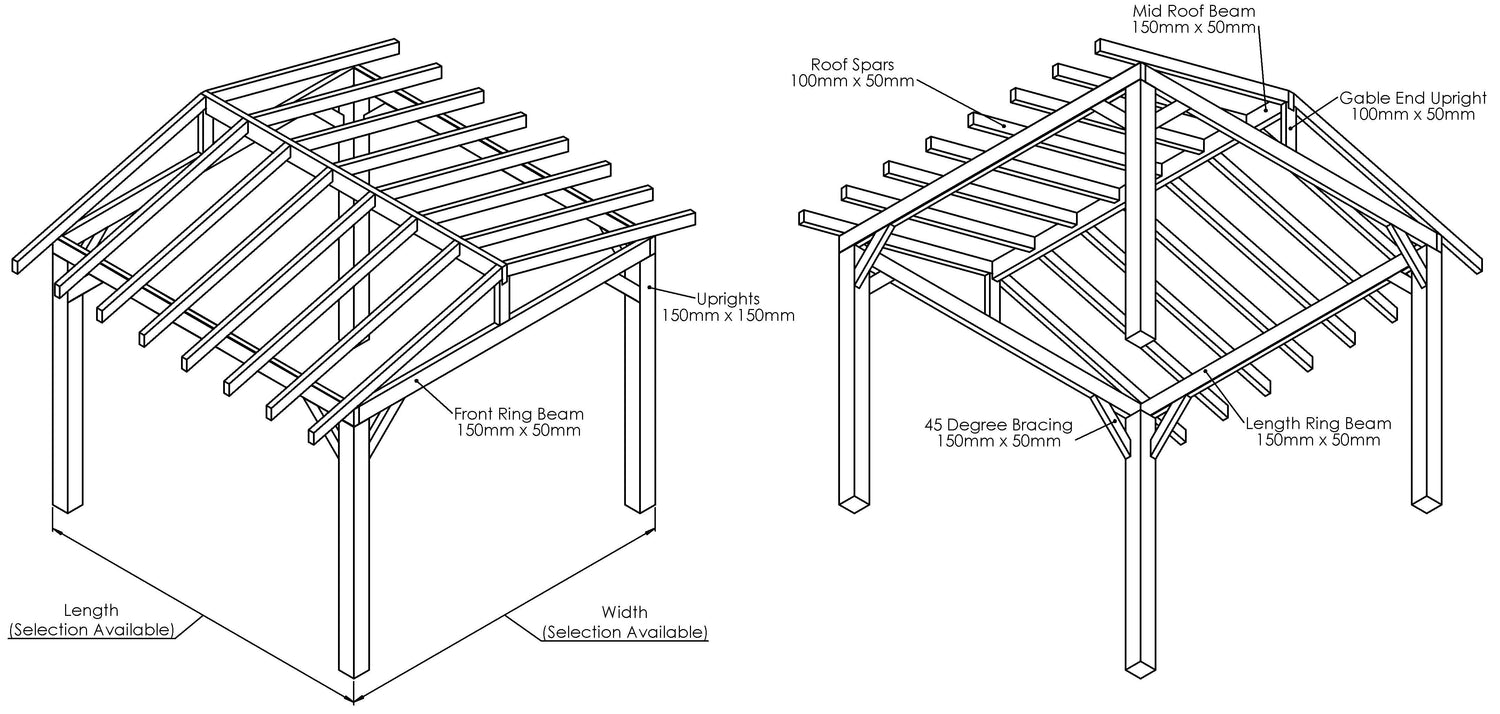 Uprights
150mm x 150mm

Front Ring Beam
150mm x 50mm

Length
(Selection Available)

Width
(Selection Available)

Mid Roof Beam
150mm x 50mm

Roof Spars
100mm x 50mm

Gable End Upright
100mm x 50mm

45 Degree Bracing
150mm x 50mm

Length Ring Beam
150mm x 50mm