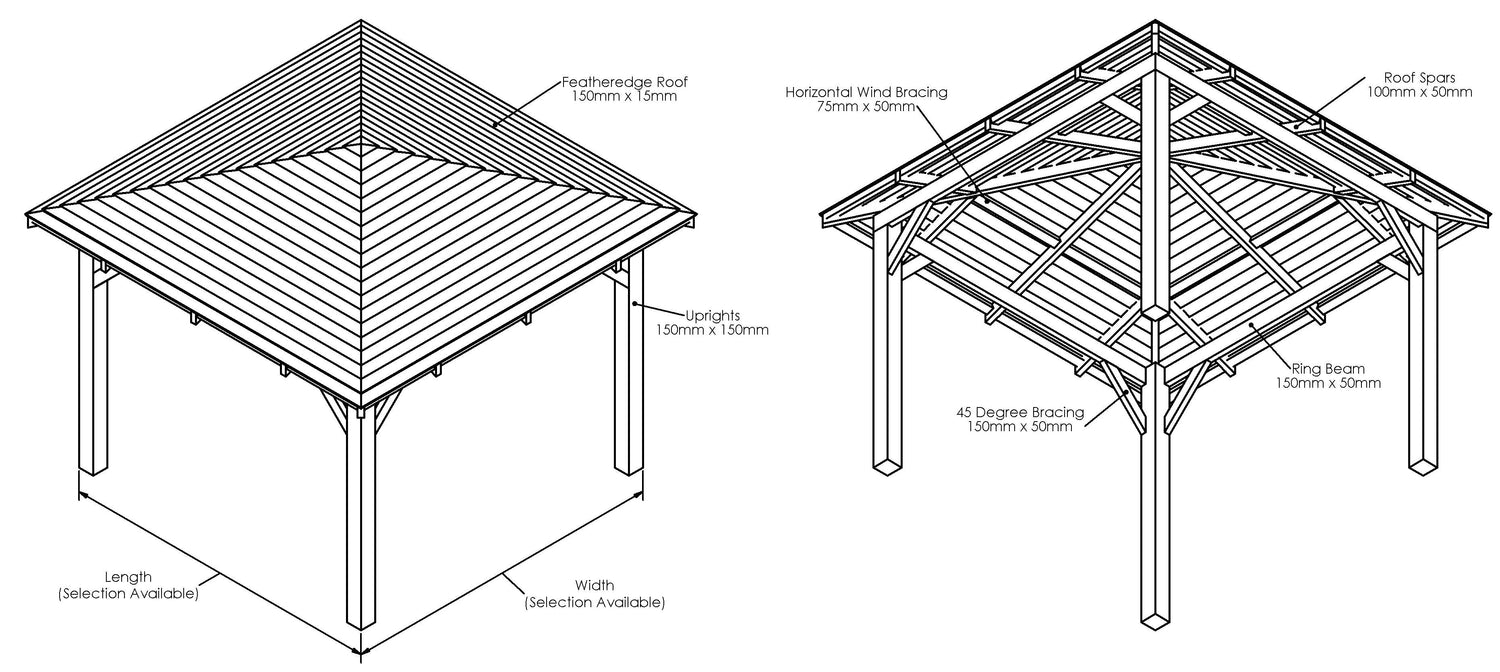 Featheredge Roof
150mm x 15mm

Uprights
150mm x 150mm

Length
(Selection Available)

Width
(Selection Available)

Horizontal Wind Bracing
75mm x 50mm

Roof Spars
100mm x 50mm

Ring Beam
150mm x 50mm

45 Degree Bracing
150mm x 50mm