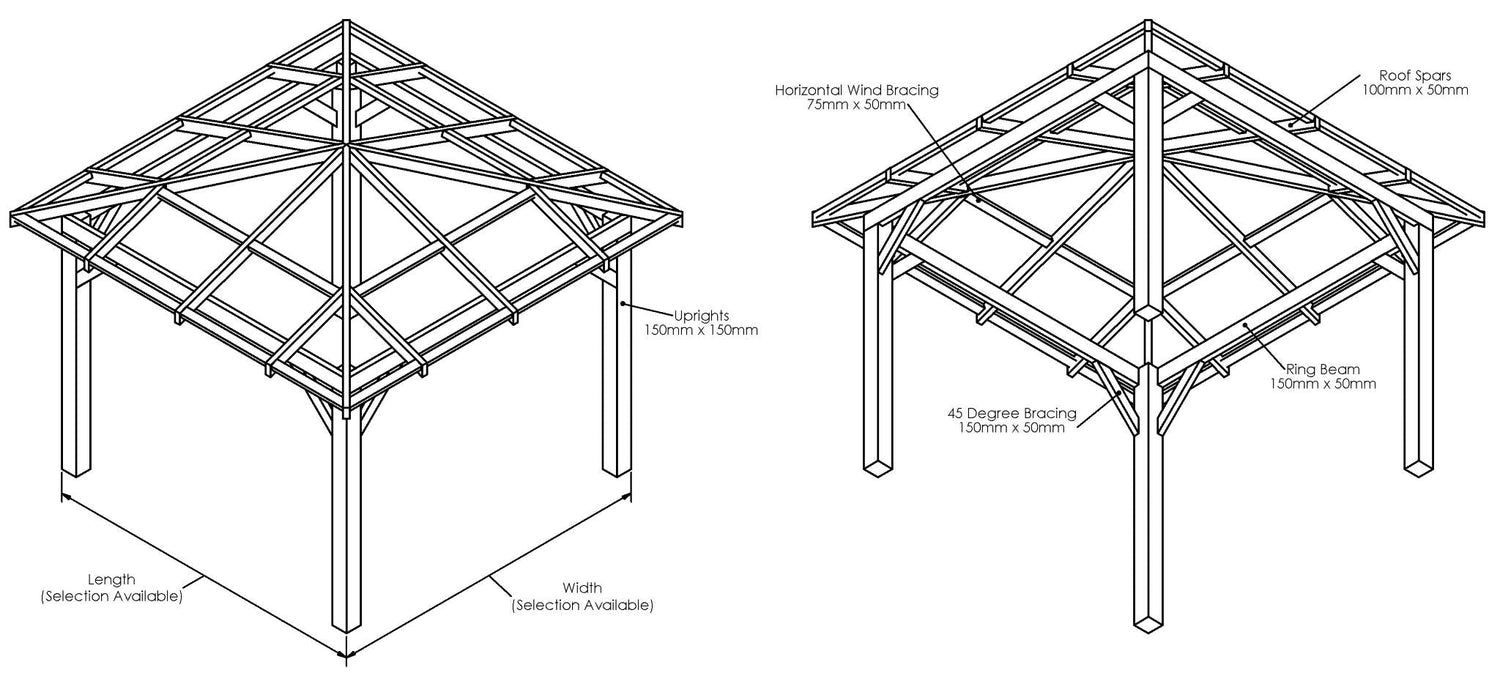 Uprights
150mm x 150mm

Length
(Selection Available)

Width
(Selection Available)

Horizontal Wind Bracing
75mm x 50mm

Roof Spars
100mm x 50mm

Ring Beam
150mm x 50mm

45 Degree Bracing
150mm x 50mm