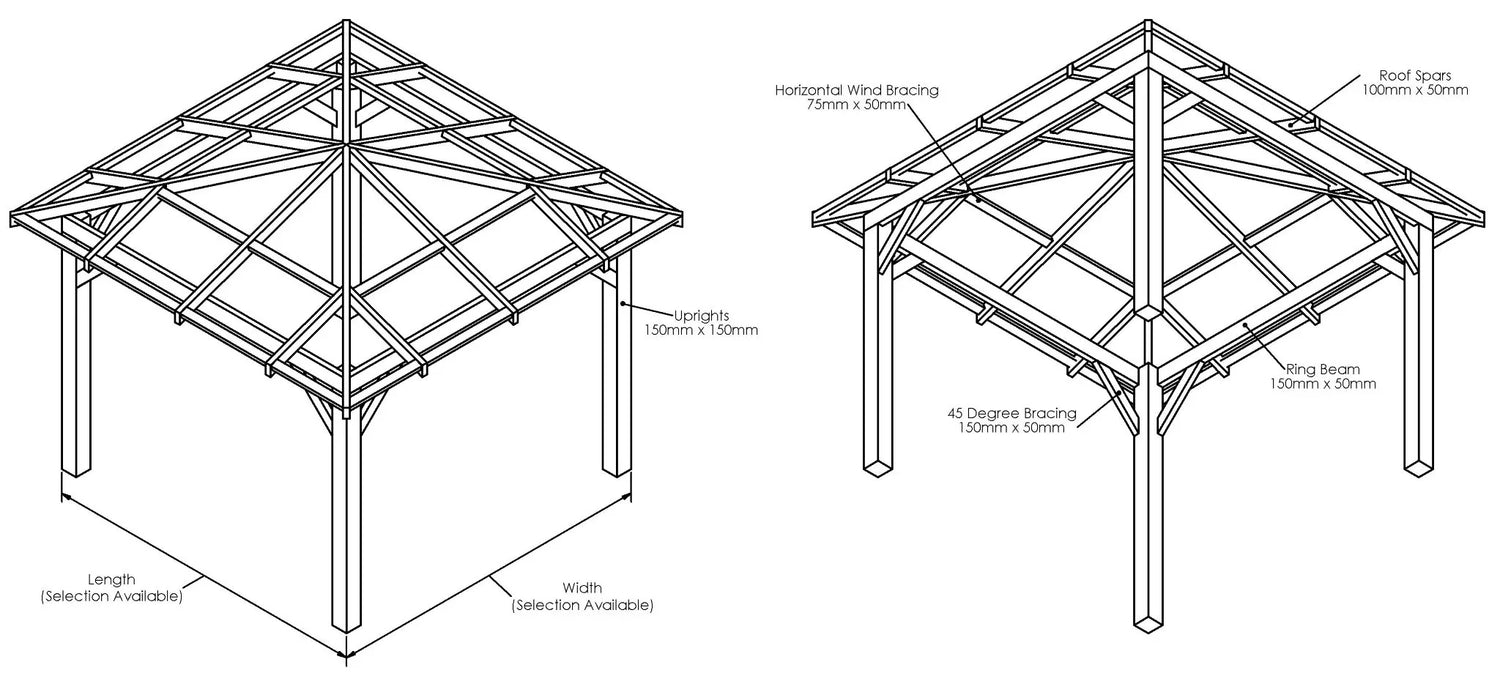 Uprights
150mm x 150mm

Length
(Selection Available)

Width
(Selection Available)

Horizontal Wind Bracing
75mm x 50mm

Roof Spars
100mm x 50mm

Ring Beam
150mm x 50mm

45 Degree Bracing
150mm x 50mm