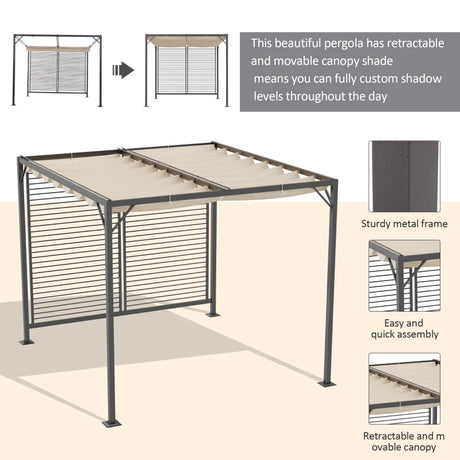 This beautiful pergola has retractable and movable canopy shade means you can fully custom shadow levels throughout the day

Sturdy metal frame

Easy and quick assembly

Retractable and m ovable canopy