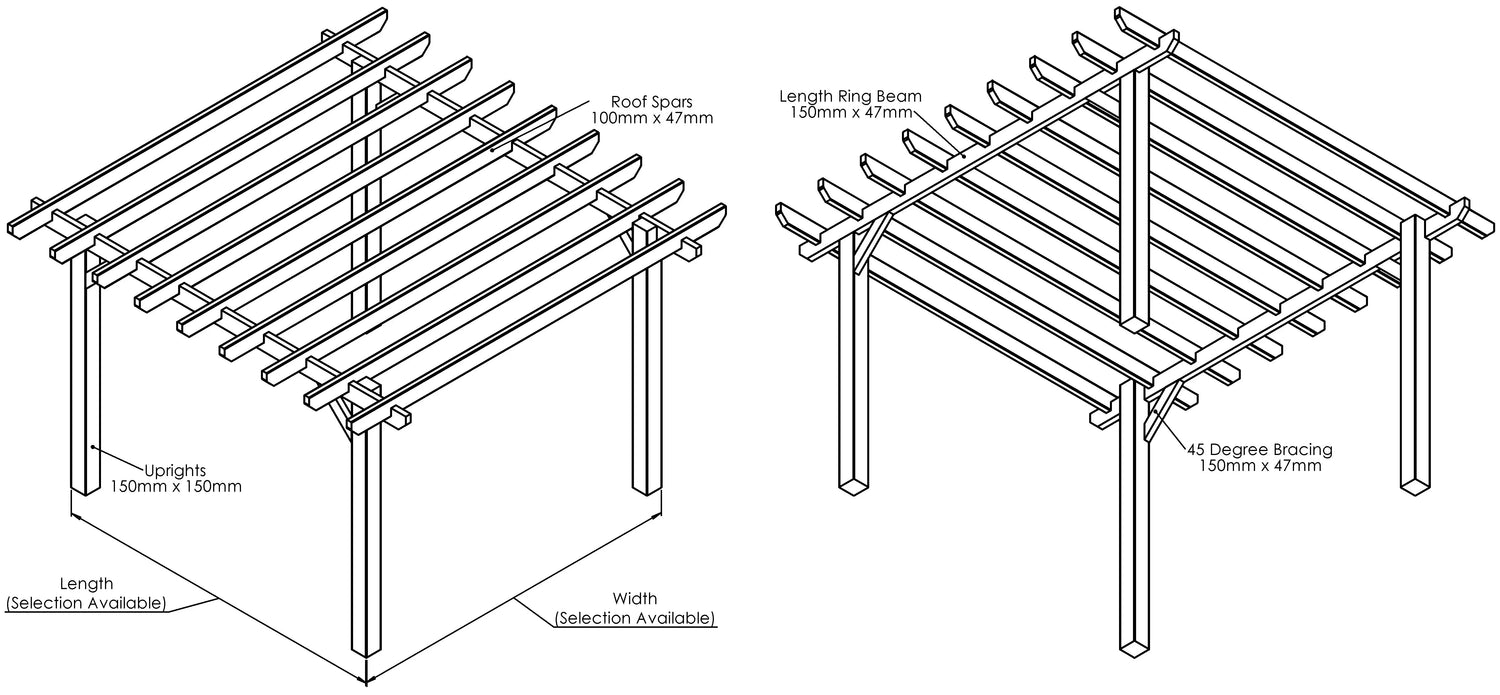 Roof Spars
100mm x 47mm

Uprights
150mm x 150mm

Length
(Selection Available)

Width
(Selection Available)

Length Ring Beam
150mm x 47mm

45 Degree Bracing
150mm x 47mm