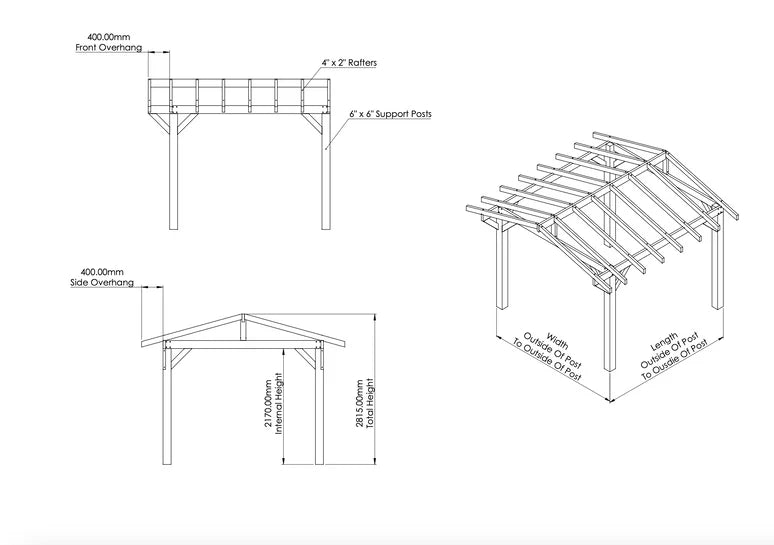 400.00mm
Front Overhang

4" x 2" Rafters

6" x 6" Support Posts

400.00mm
Side Overhang

2170.00mm
Internal Height

2815.00mm
Total Height

Width
Outside Of Post
To Outside Of Post

Length
Outside Of Post
To Ousdie Of Post